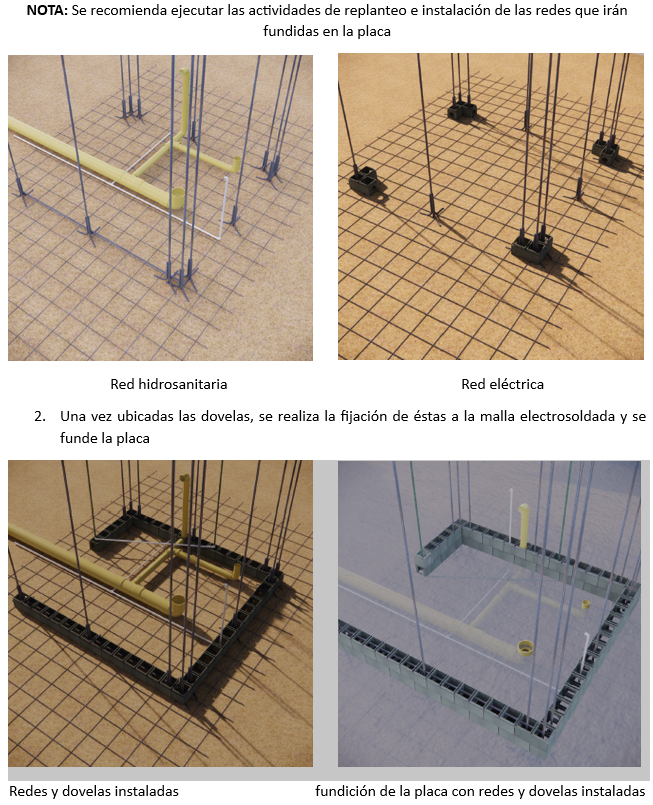 **NOTA:** Se recomienda ejecutar las actividades de replanteo e instalación de las redes que irán fundidas en la placa

Red hidrosanitaria

Red eléctrica

2. Una vez ubicadas las dovelas, se realiza la fijación de éstas a la malla electrosoldada y se funde la placa

Redes y dovelas instaladas

fundición de la placa con redes y dovelas instaladas