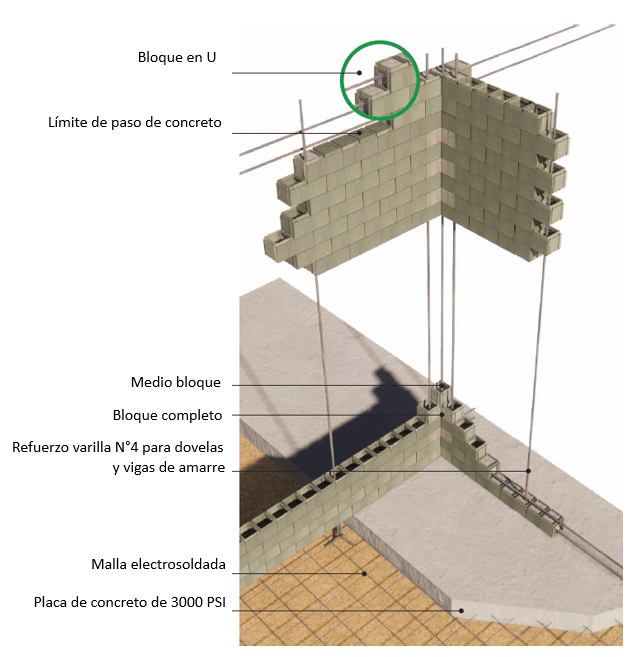 Bloque en U

Límite de paso de concreto

Medio bloque

Bloque completo

Refuerzo varilla N°4 para dovelas y vigas de amarre

Malla electrosoldada

Placa de concreto de 3000 PSI