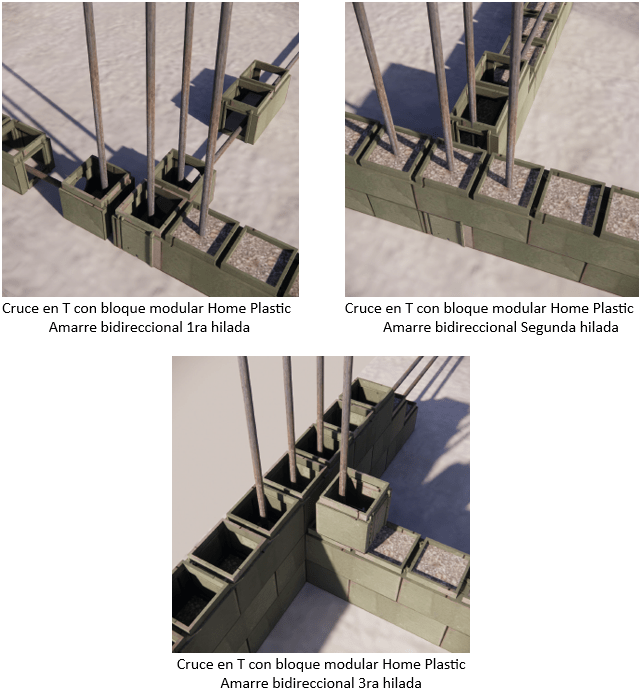 Cruce en T con bloque modular Home Plastic
Amarre bidireccional 1ra hilada

Cruce en T con bloque modular Home Plastic
Amarre bidireccional Segunda hilada

Cruce en T con bloque modular Home Plastic
Amarre bidireccional 3ra hilada